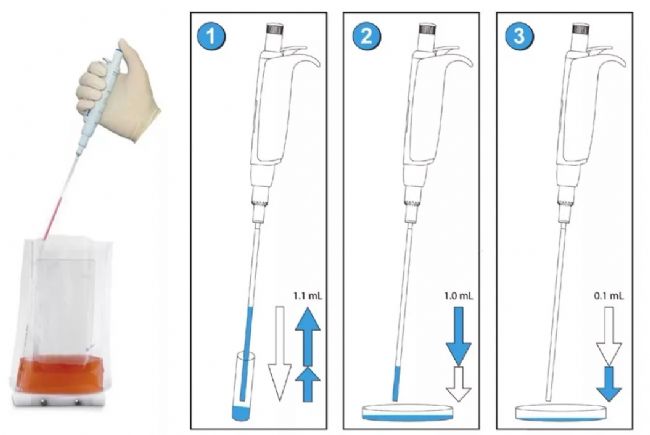 1

1.1 mL

2

1.0 mL

3

0.1 mL